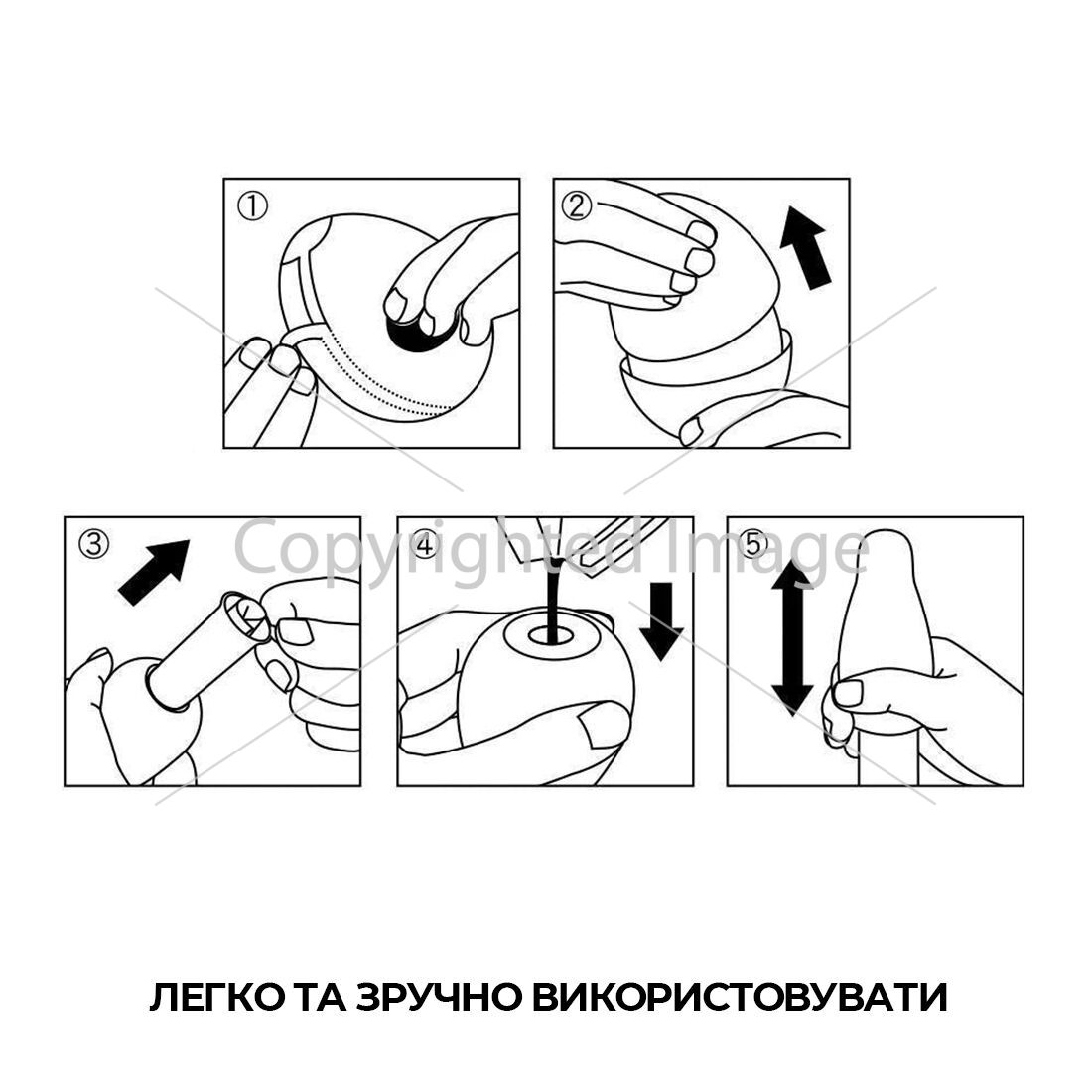 ①

②

③

④

⑤

Copyrighted Image

ЛЕГКО ТА ЗРУЧНО ВИКОРИСТОВУВАТИ